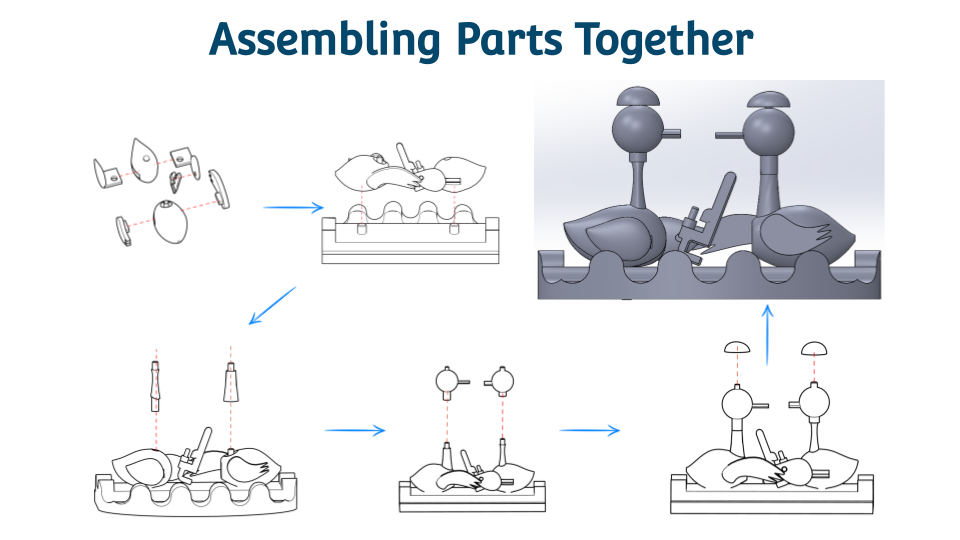 Assembling Parts Together